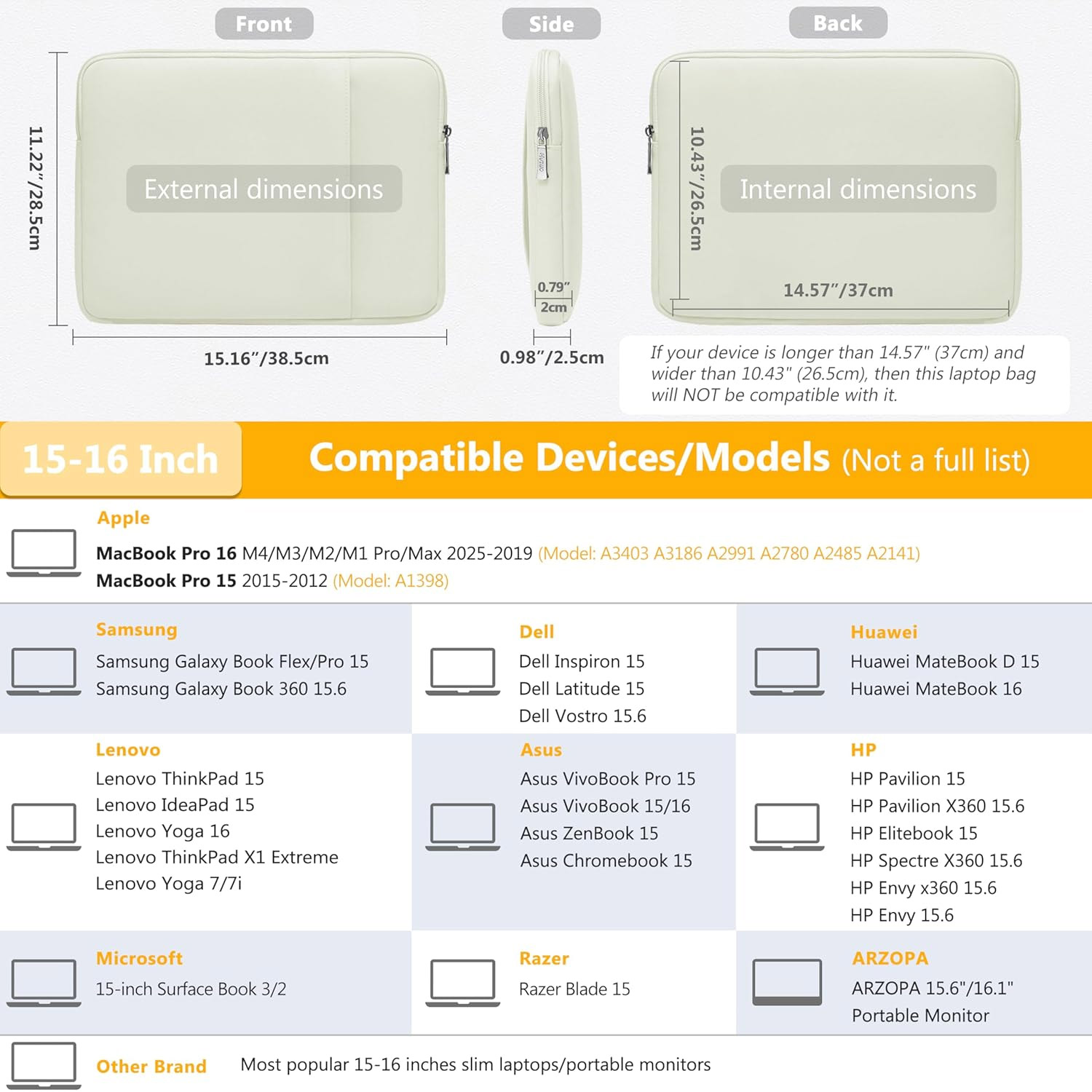 Front

Side

Back

11.22"/28.5cm

External dimensions

15.16"/38.5cm

0.79"
2cm

0.98"/2.5cm

10.43"/26.5cm

Internal dimensions

14.57"/37cm

If your device is longer than 14.57" (37cm) and wider than 10.43" (26.5cm), then this laptop bag will NOT be compatible with it.

15-16 Inch

Compatible Devices/Models (Not a full list)

Apple
MacBook Pro 16 M4/M3/M2/M1 Pro/Max 2025-2019 (Model: A3403 A3186 A2991 A2780 A2485 A2141)
MacBook Pro 15 2015-2012 (Model: A1398)

Samsung
Samsung Galaxy Book Flex/Pro 15
Samsung Galaxy Book 360 15.6

Dell
Dell Inspiron 15
Dell Latitude 15
Dell Vostro 15.6

Huawei
Huawei MateBook D 15
Huawei MateBook 16

Lenovo
Lenovo ThinkPad 15
Lenovo IdeaPad 15
Lenovo Yoga 16
Lenovo ThinkPad X1 Extreme
Lenovo Yoga 7/7i

Asus
Asus VivoBook Pro 15
Asus VivoBook 15/16
Asus ZenBook 15
Asus Chromebook 15

HP
HP Pavilion 15
HP Pavilion X360 15.6
HP Elitebook 15
HP Spectre X360 15.6
HP Envy x360 15.6
HP Envy 15.6

Microsoft
15-inch Surface Book 3/2

Razer
Razer Blade 15

ARZOPA
ARZOPA 15.6"/16.1"
Portable Monitor

Other Brand
Most popular 15-16 inches slim laptops/portable monitors